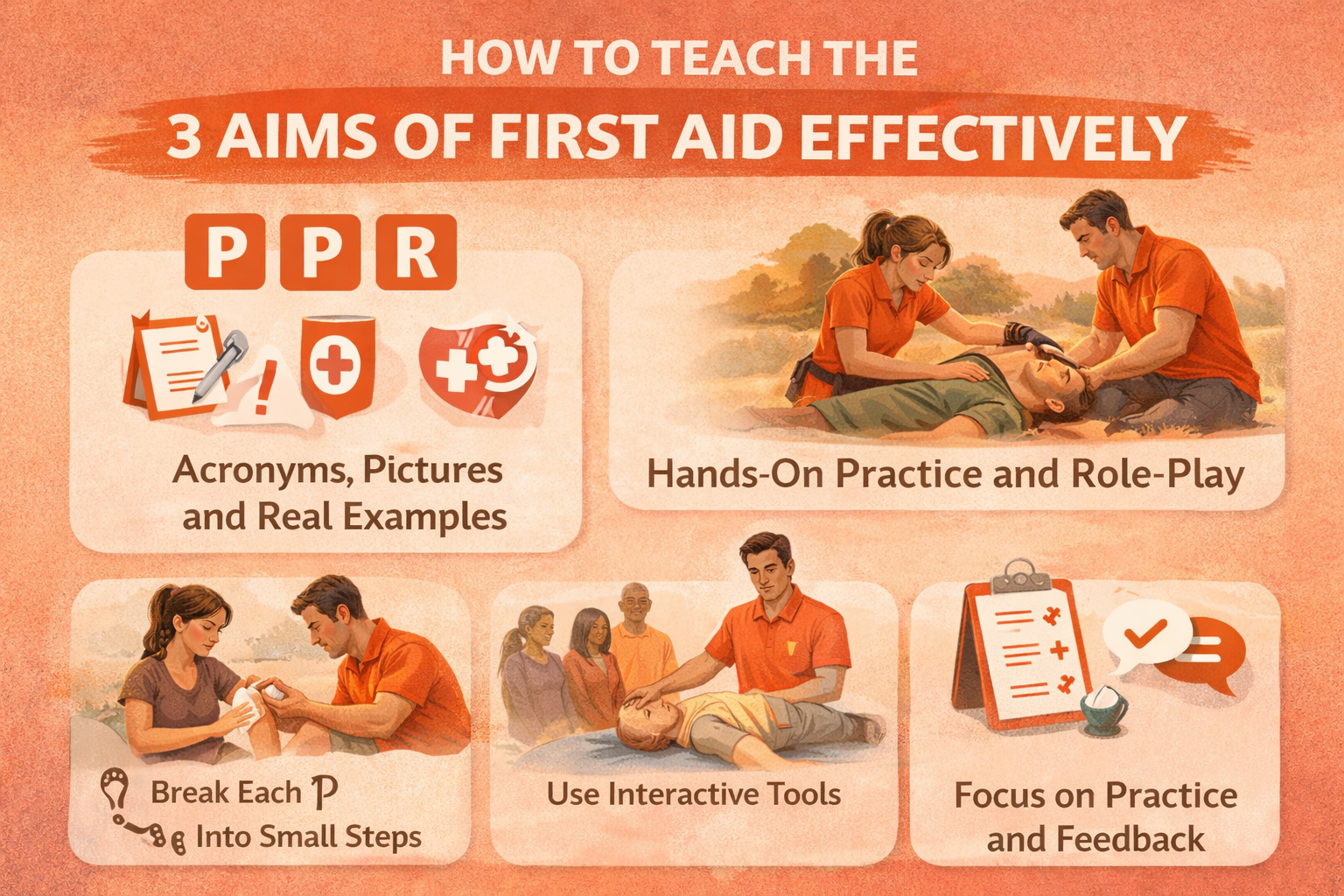 HOW TO TEACH THE

3 AIMS OF FIRST AID EFFECTIVELY

P P R

Acronyms, Pictures and Real Examples

Hands-On Practice and Role-Play

Break Each P Into Small Steps

Use Interactive Tools

Focus on Practice and Feedback